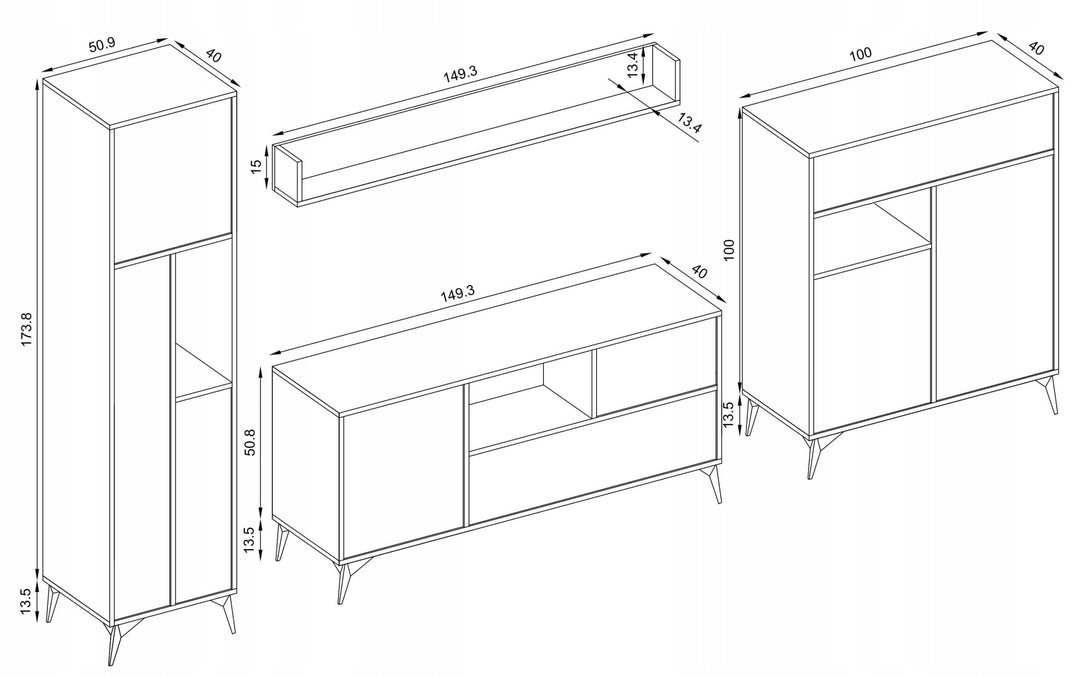 50.9
40
173.8
13.5
149.3
13.4
13.4
15
149.3
40
50.8
13.5
100
40
100
13.5