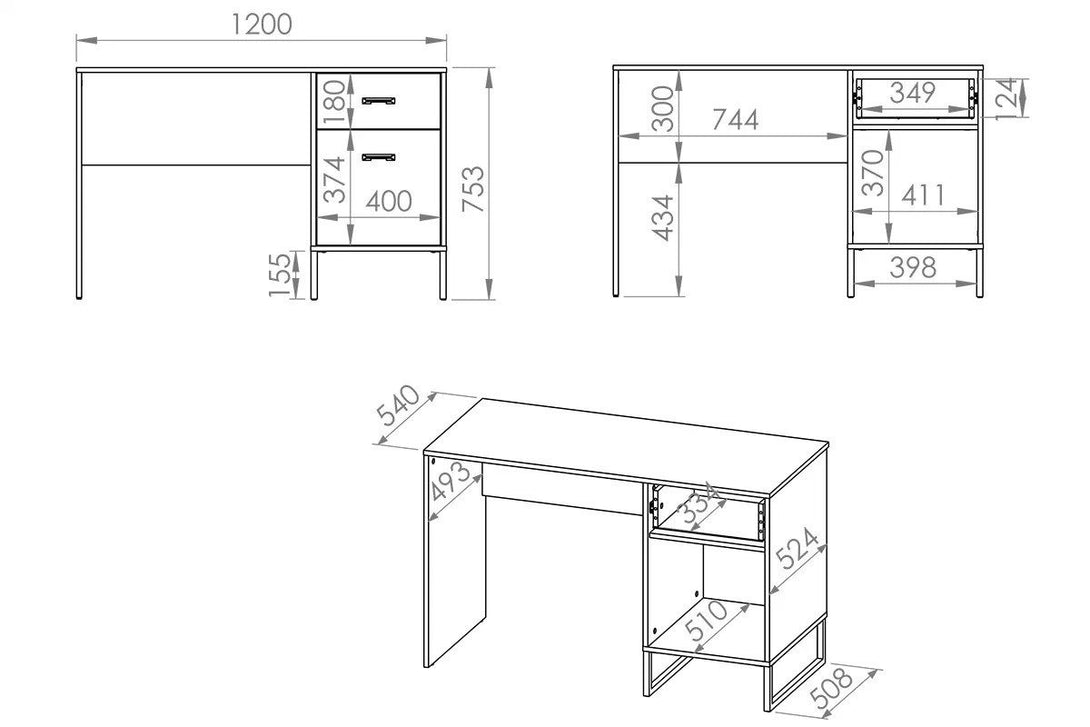 1200
180
374
400
753
155
300
744
434
349
124
370
411
398
540
493
334
524
510
508