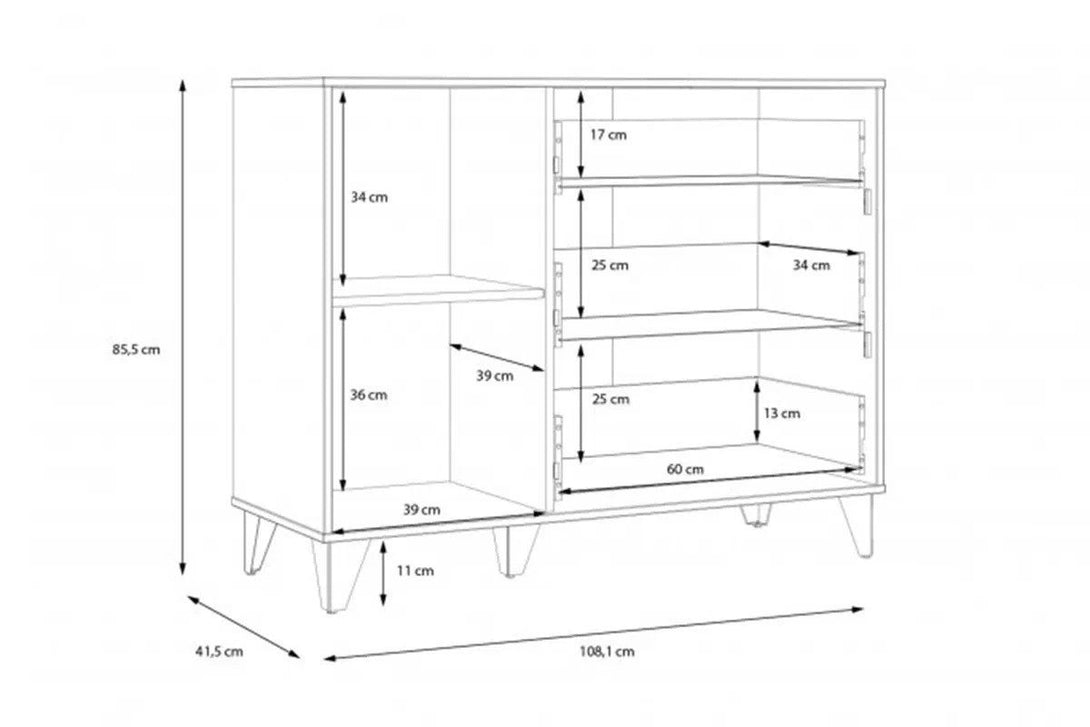 17 cm
34 cm
25 cm
34 cm
85,5 cm
39 cm
36 cm
25 cm
13 cm
60 cm
39 cm
11 cm
41,5 cm
108,1 cm