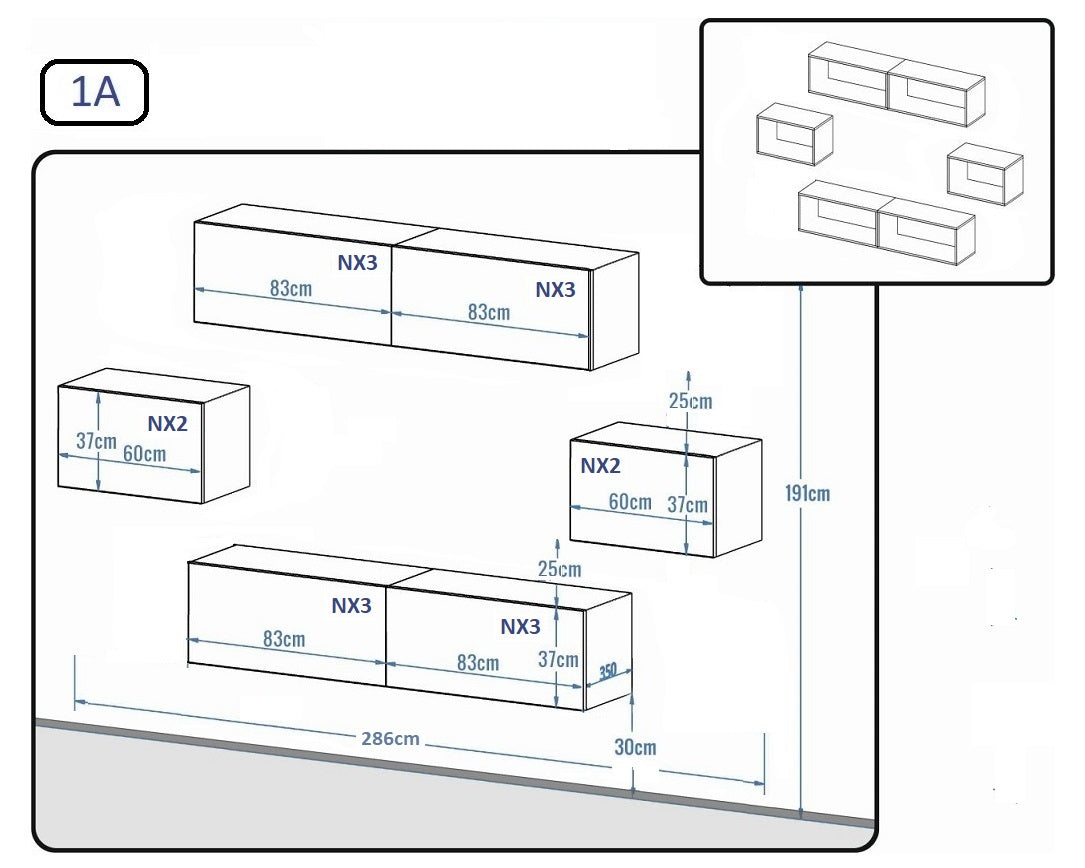 1A

NX3
83cm
NX3
83cm

NX2
37cm
60cm

25cm
NX2
60cm
37cm
191cm

25cm
NX3
83cm
NX3
83cm
37cm
350
286cm
30cm